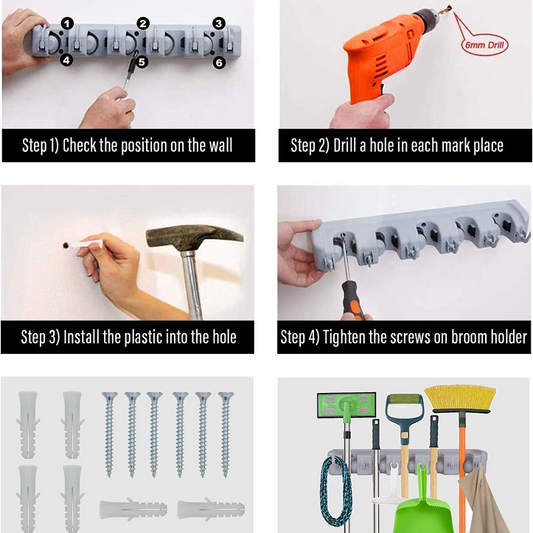 1 2 3
4 5 6

Step 1) Check the position on the wall

6mm Drill

Step 2) Drill a hole in each mark place

Step 3) Install the plastic into the hole

Step 4) Tighten the screws on broom holder